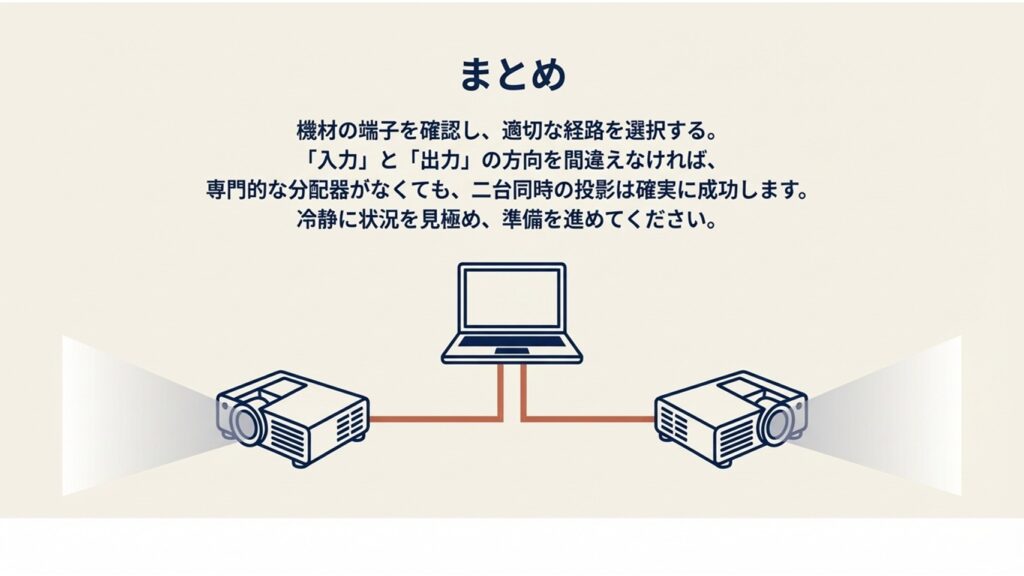 まとめ

機材の端子を確認し、適切な経路を選択する。
「入力」と「出力」の方向を間違えなければ、
専門的な分配器がなくても、二台同時の投影は確実に成功します。
冷静に状況を見極め、準備を進めてください。