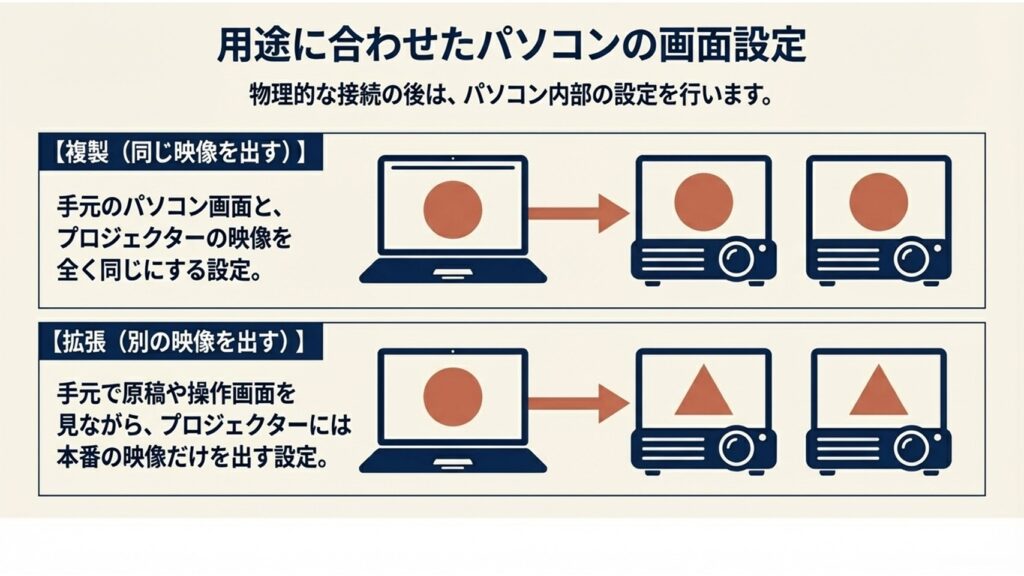 用途に合わせたパソコンの画面設定

物理的な接続の後は、パソコン内部の設定を行います。

【複製（同じ映像を出す）】

手元のパソコン画面と、プロジェクターの映像を全く同じにする設定。

【拡張（別の映像を出す）】

手元で原稿や操作画面を見ながら、プロジェクターには本番の映像だけを出す設定。