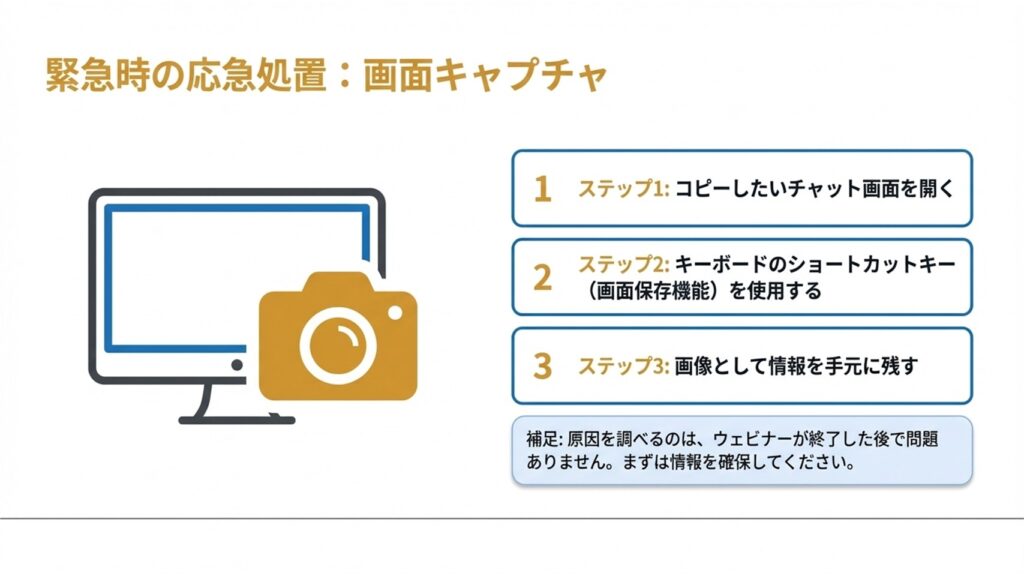 緊急時の応急処置：画面キャプチャ

1 ステップ1: コピーしたいチャット画面を開く

2 ステップ2: キーボードのショートカットキー（画面保存機能）を使用する

3 ステップ3: 画像として情報を手元に残す

補足: 原因を調べるのは、ウェビナーが終了した後で問題ありません。まずは情報を確保してください。