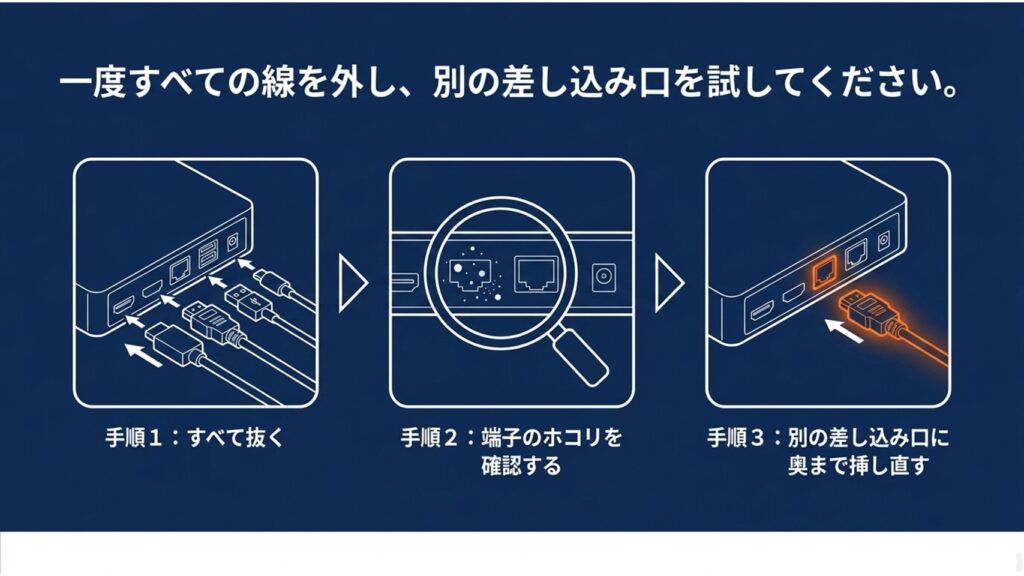 一度すべての線を外し、別の差し込み口を試してください。

手順１：すべて抜く

手順２：端子のホコリを確認する

手順３：別の差し込み口に奥まで挿し直す